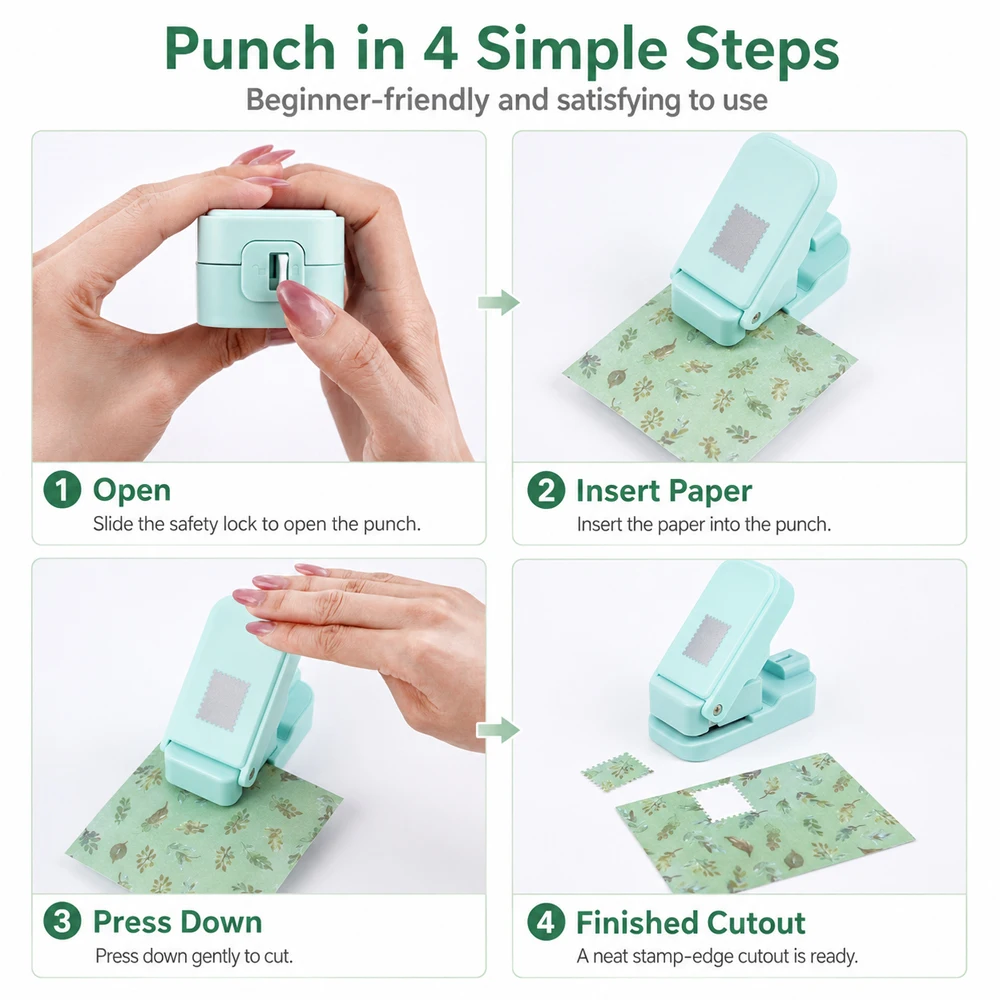 Punch in 4 Simple Steps

Beginner-friendly and satisfying to use

1 Open

Slide the safety lock to open the punch.

2 Insert Paper

Insert the paper into the punch.

3 Press Down

Press down gently to cut.

4 Finished Cutout

A neat stamp-edge cutout is ready.